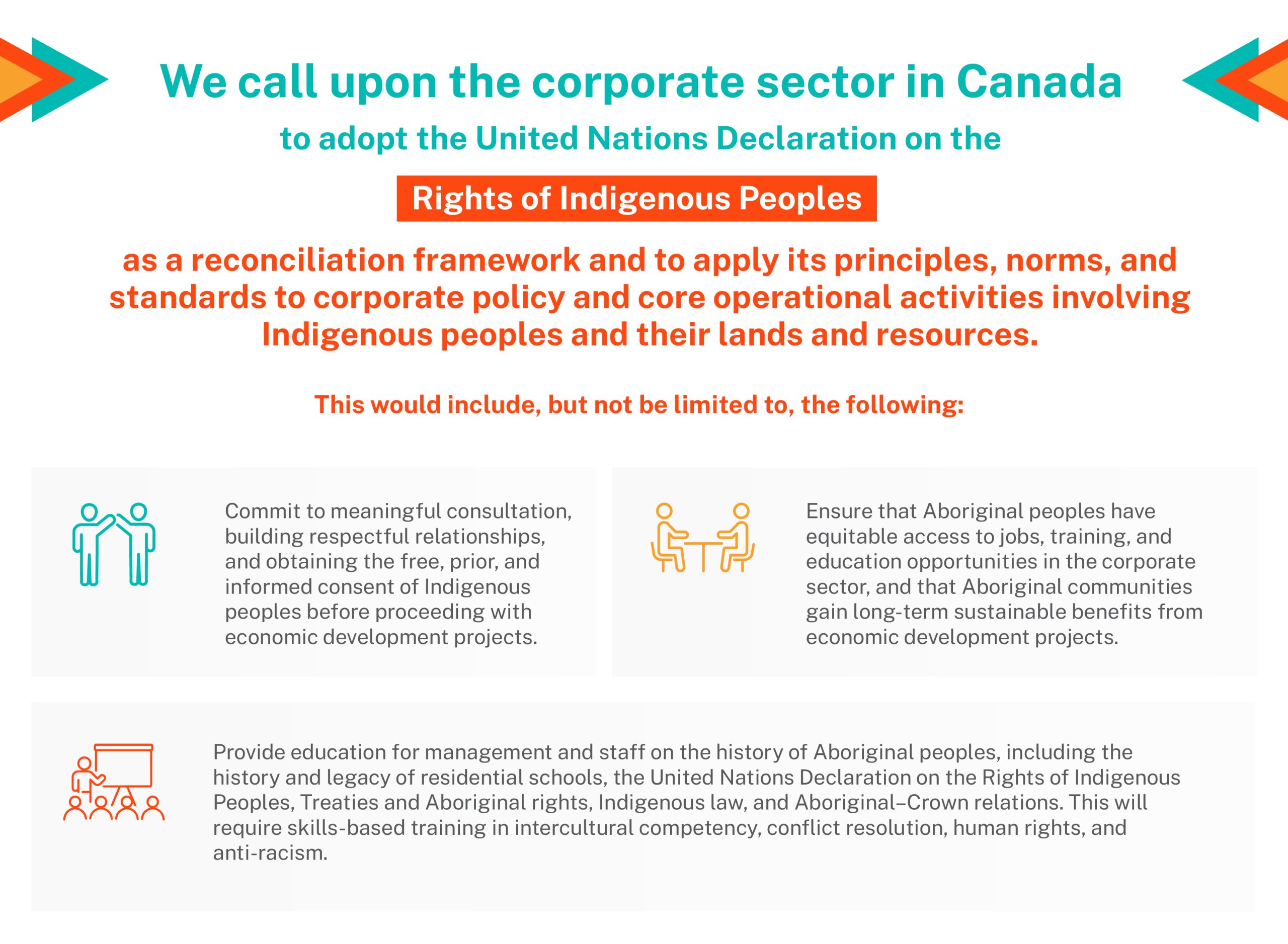 We call upon the corporate sector in Canada

to adopt the United Nations Declaration on the

Rights of Indigenous Peoples

as a reconciliation framework and to apply its principles, norms, and standards to corporate policy and core operational activities involving Indigenous peoples and their lands and resources.

This would include, but not be limited to, the following:

Commit to meaningful consultation, building respectful relationships, and obtaining the free, prior, and informed consent of Indigenous peoples before proceeding with economic development projects.

Ensure that Aboriginal peoples have equitable access to jobs, training, and education opportunities in the corporate sector, and that Aboriginal communities gain long-term sustainable benefits from economic development projects.

Provide education for management and staff on the history of Aboriginal peoples, including the history and legacy of residential schools, the United Nations Declaration on the Rights of Indigenous Peoples, Treaties and Aboriginal rights, Indigenous law, and Aboriginal–Crown relations. This will require skills-based training in intercultural competency, conflict resolution, human rights, and anti-racism.